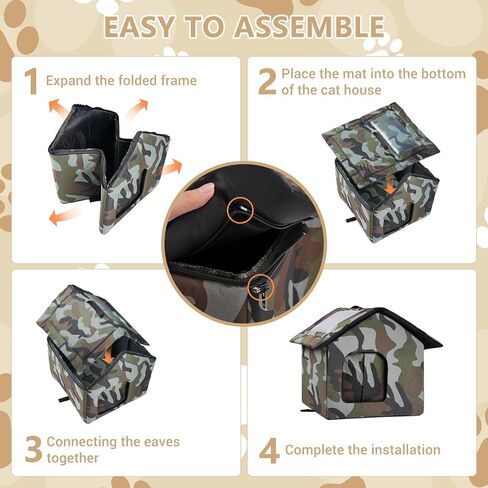 EASY TO ASSEMBLE

1 Expand the folded frame

2 Place the mat into the bottom of the cat house

3 Connecting the eaves together

4 Complete the installation