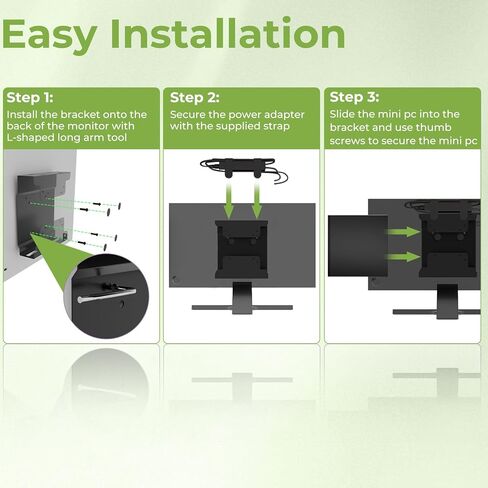 Easy Installation

Step 1:
Install the bracket onto the back of the monitor with L-shaped long arm tool

Step 2:
Secure the power adapter with the supplied strap

Step 3:
Slide the mini pc into the bracket and use thumb screws to secure the mini pc