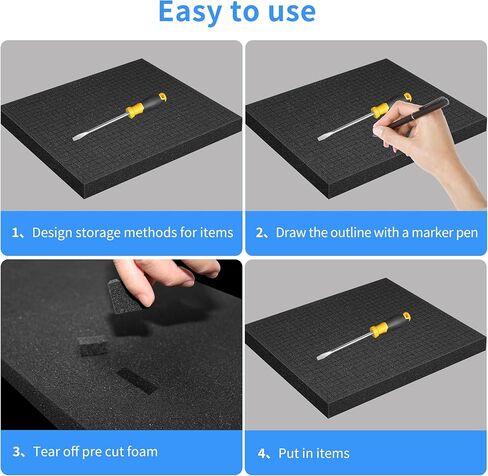 Easy to use

1、Design storage methods for items

2、Draw the outline with a marker pen

3、Tear off pre cut foam

4、Put in items