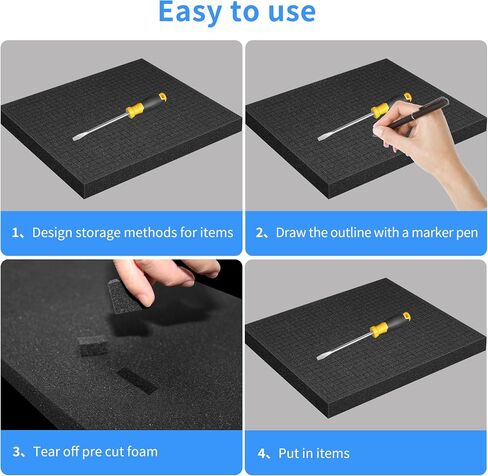 Easy to use

1、Design storage methods for items

2、Draw the outline with a marker pen

3、Tear off pre cut foam

4、Put in items