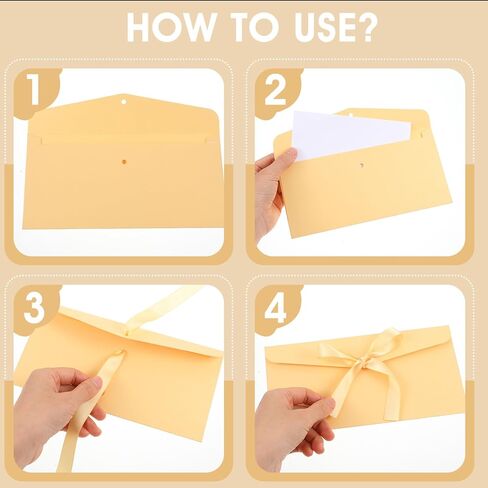 HOW TO USE?

1

2

3

4