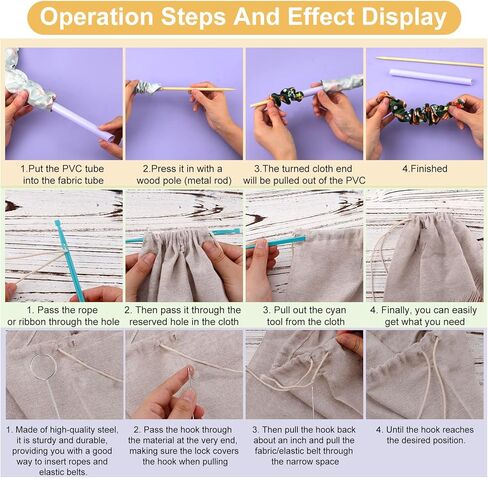 Operation Steps And Effect Display

1.Put the PVC tube into the fabric tube

2.Press it in with a wood pole (metal rod)

3.The turned cloth end will be pulled out of the PVC

4.Finished

1. Pass the rope or ribbon through the hole

2. Then pass it through the reserved hole in the cloth

3. Pull out the cyan tool from the cloth

4. Finally, you can easily get what you need

1. Made of high-quality steel, it is sturdy and durable, providing you with a good way to insert ropes and elastic belts.

2. Pass the hook through the material at the very end, making sure the lock covers the hook when pulling

3. Then pull the hook back about an inch and pull the fabric/elastic belt through the narrow space

4. Until the hook reaches the desired position.