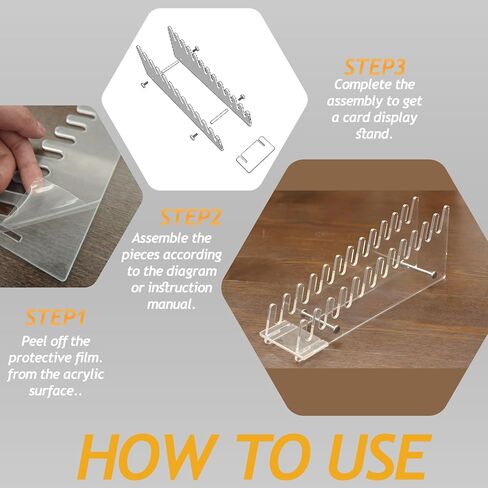 STEP3
Complete the assembly to get a card display stand.

STEP2
Assemble the pieces according to the diagram or instruction manual.

STEP1
Peel off the protective film. from the acrylic surface..

HOW TO USE