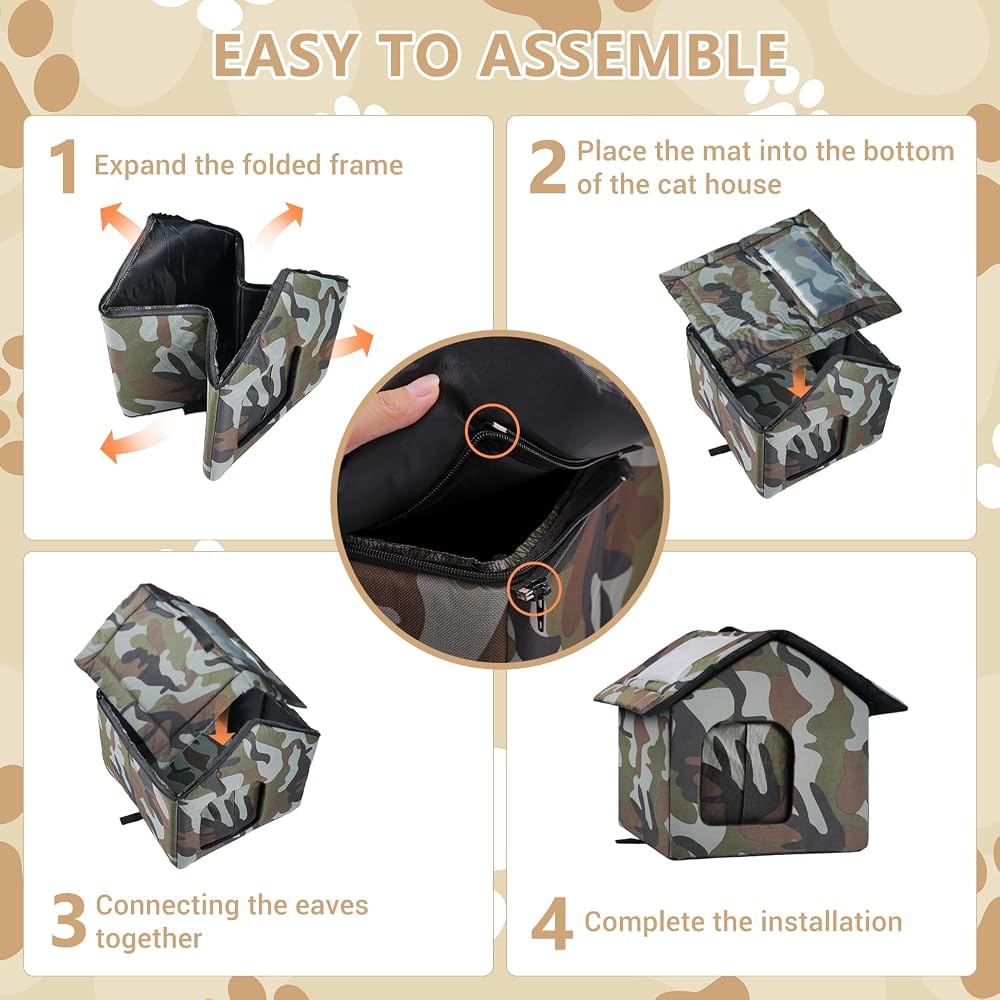 EASY TO ASSEMBLE

1 Expand the folded frame

2 Place the mat into the bottom of the cat house

3 Connecting the eaves together

4 Complete the installation