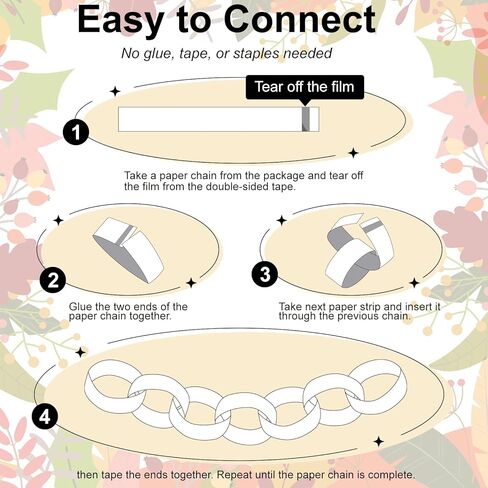 Easy to Connect

No glue, tape, or staples needed

Tear off the film

1

Take a paper chain from the package and tear off the film from the double-sided tape.

2

Glue the two ends of the paper chain together.

3

Take next paper strip and insert it through the previous chain.

4

then tape the ends together. Repeat until the paper chain is complete.