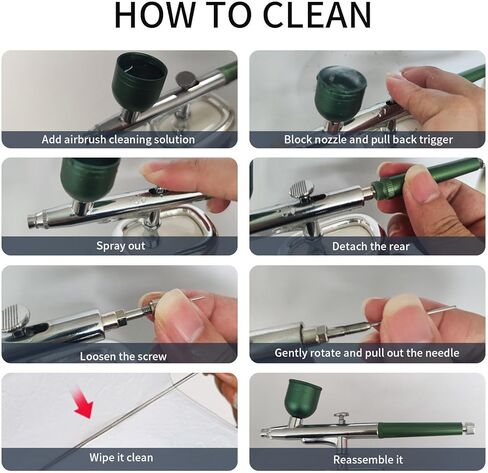 HOW TO CLEAN

Add airbrush cleaning solution

Block nozzle and pull back trigger

Spray out

Detach the rear

Loosen the screw

Gently rotate and pull out the needle

Wipe it clean

Reassemble it