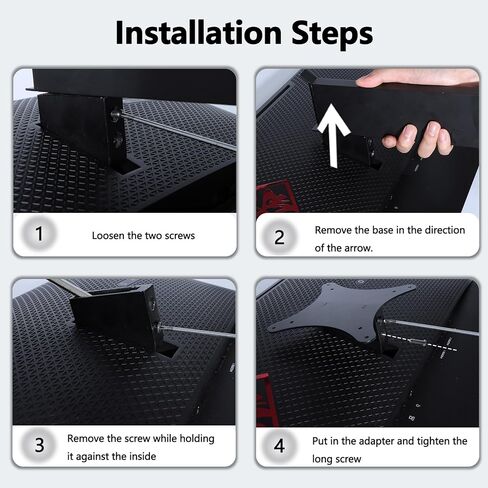 Installation Steps

1

Loosen the two screws

2

Remove the base in the direction of the arrow.

3

Remove the screw while holding it against the inside

4

Put in the adapter and tighten the long screw