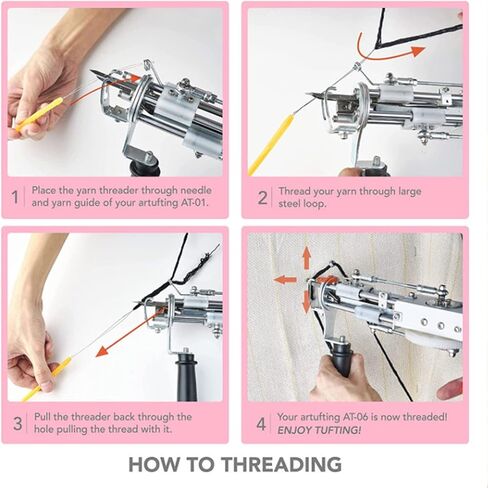 1 Place the yarn threader through needle and yarn guide of your artufting AT-01.

2 Thread your yarn through large steel loop.

3 Pull the threader back through the hole pulling the thread with it.

4 Your artufting AT-06 is now threaded! ENJOY TUFTING!

HOW TO THREADING