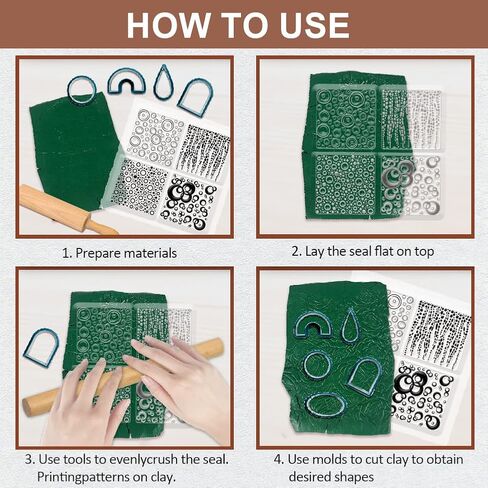 HOW TO USE

1. Prepare materials

2. Lay the seal flat on top

3. Use tools to evenlycrush the seal. Printingpatterns on clay.

4. Use molds to cut clay to obtain desired shapes