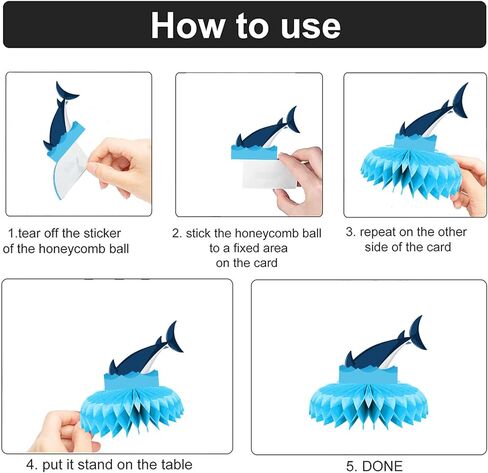 How to use

1.tear off the sticker of the honeycomb ball

2. stick the honeycomb ball to a fixed area on the card

3. repeat on the other side of the card

4. put it stand on the table

5. DONE