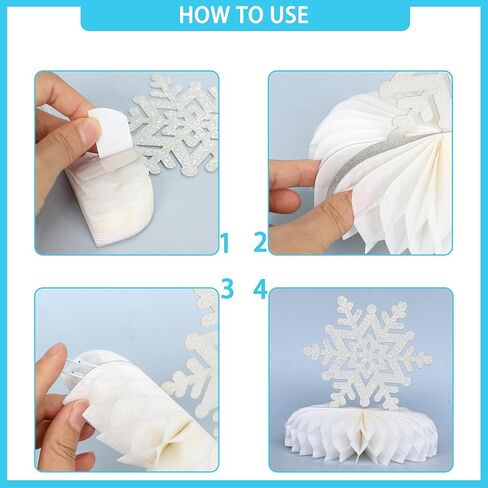 HOW TO USE

1

2

3

4