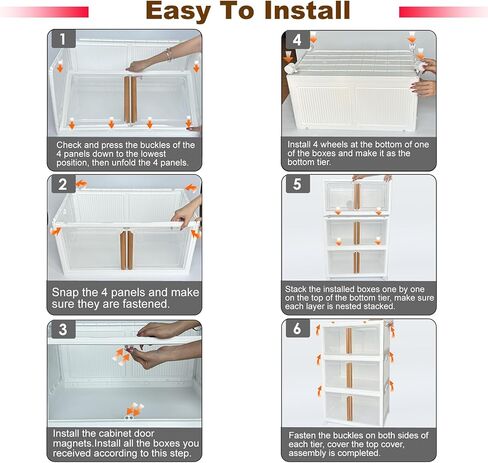 Easy To Install

1

Check and press the buckles of the 4 panels down to the lowest position, then unfold the 4 panels.

2

Snap the 4 panels and make sure they are fastened.

3

Install the cabinet door magnets.Install all the boxes you received according to this step.

4

Install 4 wheels at the bottom of one of the boxes and make it as the bottom tier.

5

Stack the installed boxes one by one on the top of the bottom tier, make sure each layer is nested stacked.

6

Fasten the buckles on both sides of each tier, cover the top cover, assembly is completed.