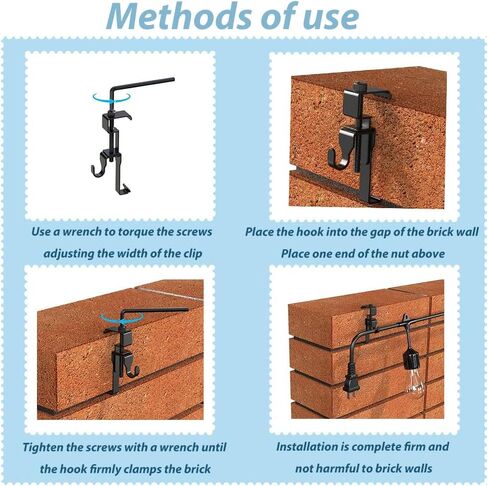 Methods of use

Use a wrench to torque the screws adjusting the width of the clip

Place the hook into the gap of the brick wall Place one end of the nut above

Tighten the screws with a wrench until the hook firmly clamps the brick

Installation is complete firm and not harmful to brick walls