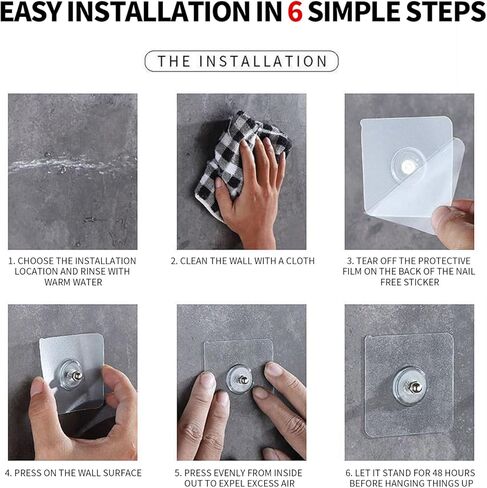 EASY INSTALLATION IN 6 SIMPLE STEPS

THE INSTALLATION

1. CHOOSE THE INSTALLATION LOCATION AND RINSE WITH WARM WATER

2. CLEAN THE WALL WITH A CLOTH

3. TEAR OFF THE PROTECTIVE FILM ON THE BACK OF THE NAIL FREE STICKER

4. PRESS ON THE WALL SURFACE

5. PRESS EVENLY FROM INSIDE OUT TO EXPEL EXCESS AIR

6. LET IT STAND FOR 48 HOURS BEFORE HANGING THINGS UP