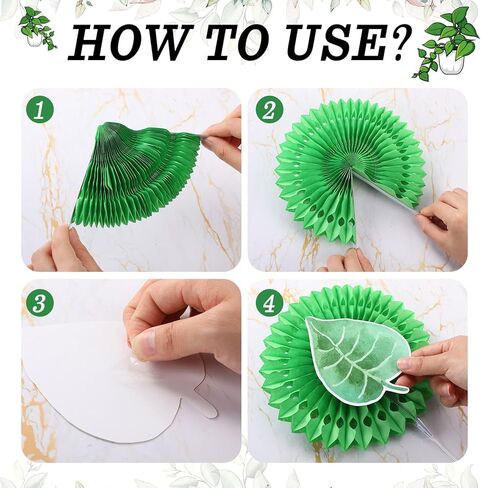 HOW TO USE?

1

2

3

4