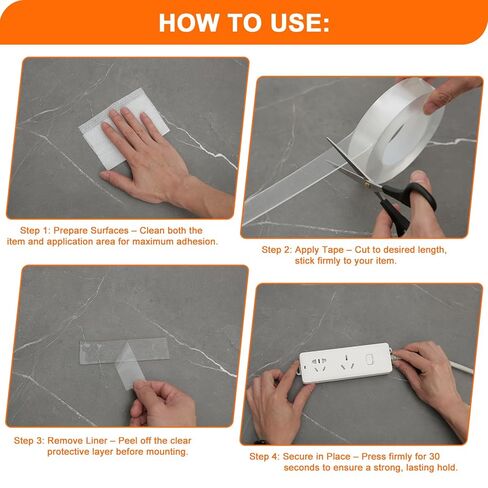 HOW TO USE:

Step 1: Prepare Surfaces – Clean both the item and application area for maximum adhesion.

Step 2: Apply Tape – Cut to desired length, stick firmly to your item.

Step 3: Remove Liner – Peel off the clear protective layer before mounting.

Step 4: Secure in Place – Press firmly for 30 seconds to ensure a strong, lasting hold.