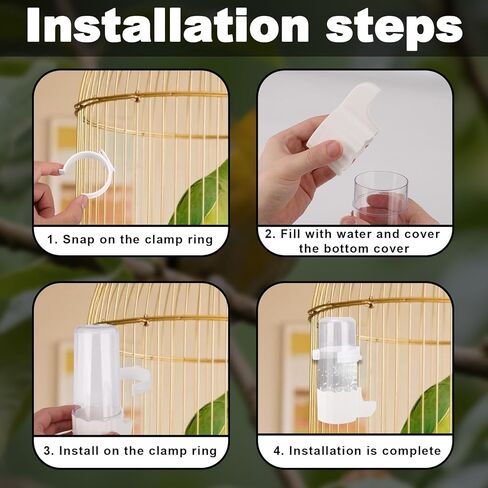 Installation steps

1. Snap on the clamp ring

2. Fill with water and cover the bottom cover

3. Install on the clamp ring

4. Installation is complete