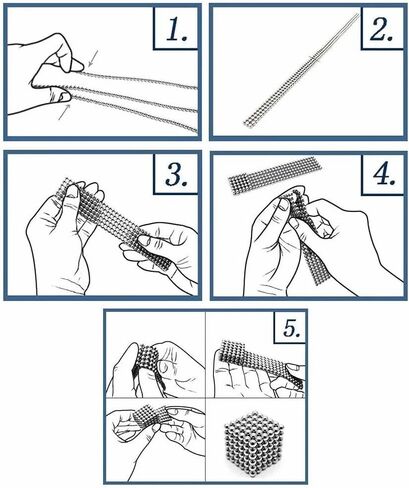 1.

2.

3.

4.

5.