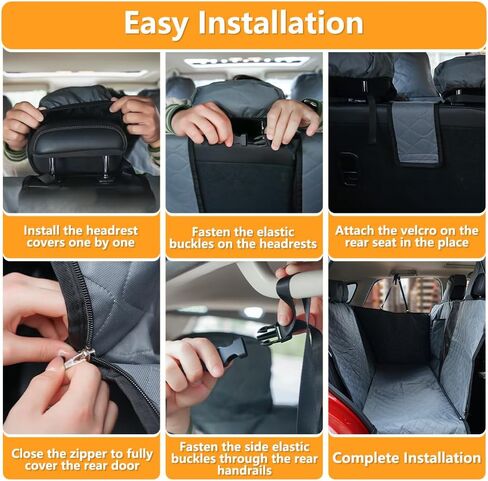 Easy Installation

Install the headrest covers one by one

Fasten the elastic buckles on the headrests

Attach the velcro on the rear seat in the place

Close the zipper to fully cover the rear door

Fasten the side elastic buckles through the rear handrails

Complete Installation