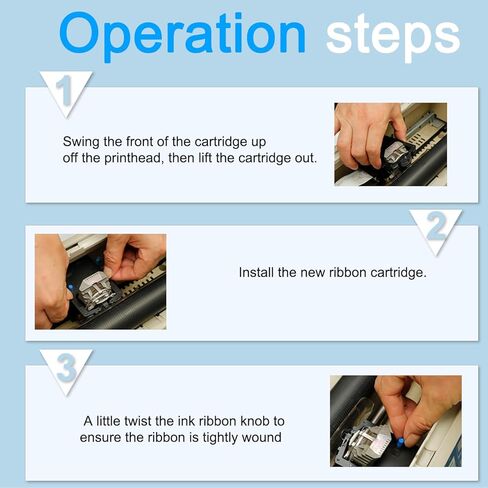 Operation steps

1

Swing the front of the cartridge up off the printhead, then lift the cartridge out.

2

Install the new ribbon cartridge.

3

A little twist the ink ribbon knob to ensure the ribbon is tightly wound