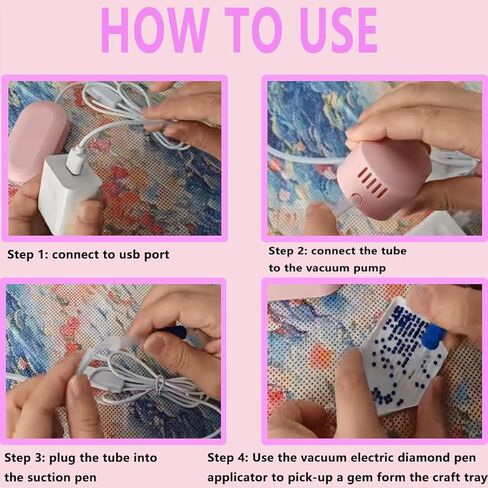 HOW TO USE

Step 1: connect to usb port

Step 2: connect the tube to the vacuum pump

Step 3: plug the tube into the suction pen

Step 4: Use the vacuum electric diamond pen applicator to pick-up a gem form the craft tray