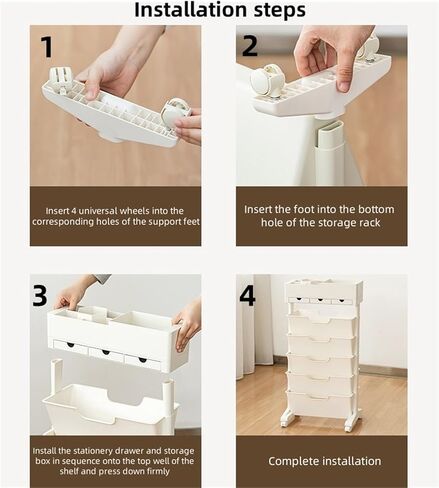 Installation steps

1

Insert 4 universal wheels into the corresponding holes of the support feet

2

Insert the foot into the bottom hole of the storage rack

3

Install the stationery drawer and storage box in sequence onto the top well of the shelf and press down firmly

4

Complete installation