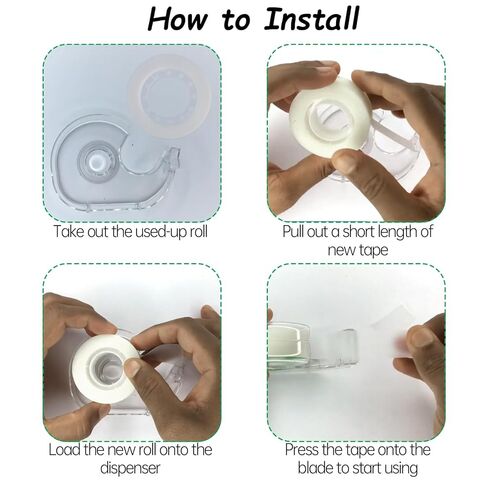 How to Install

Take out the used-up roll

Pull out a short length of new tape

Load the new roll onto the dispenser

Press the tape onto the blade to start using