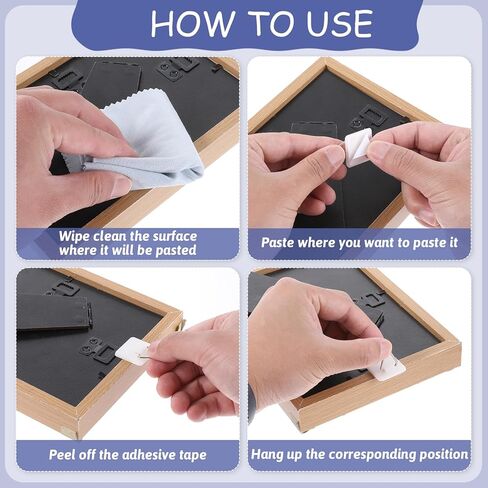 HOW TO USE

Wipe clean the surface where it will be pasted

Paste where you want to paste it

Peel off the adhesive tape

Hang up the corresponding position