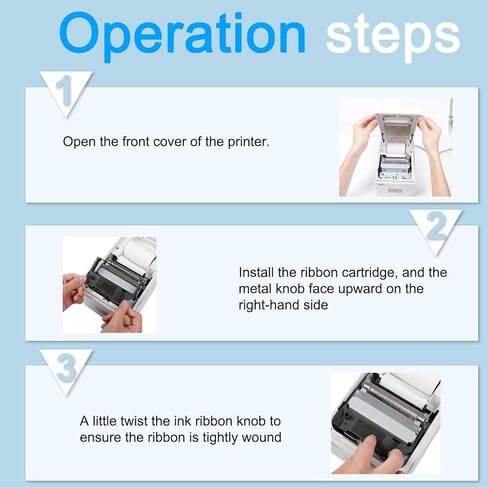 Operation steps

1

Open the front cover of the printer.

2

Install the ribbon cartridge, and the metal knob face upward on the right-hand side

3

A little twist the ink ribbon knob to ensure the ribbon is tightly wound