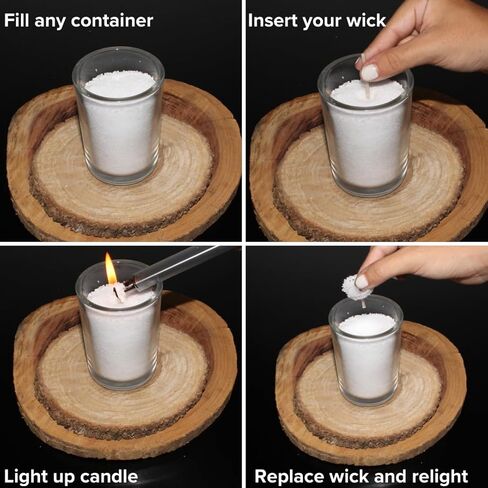 Fill any container

Insert your wick

Light up candle

Replace wick and relight