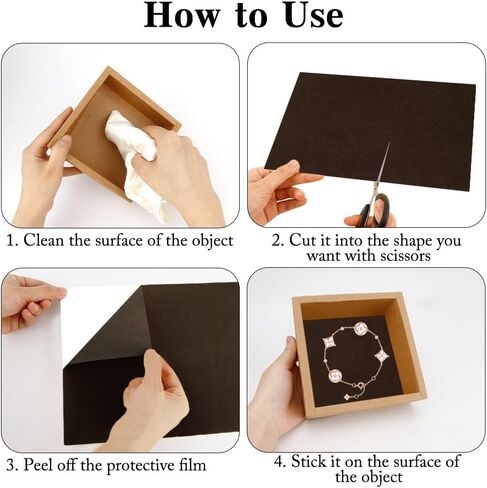 How to Use

1. Clean the surface of the object

2. Cut it into the shape you want with scissors

3. Peel off the protective film

4. Stick it on the surface of the object