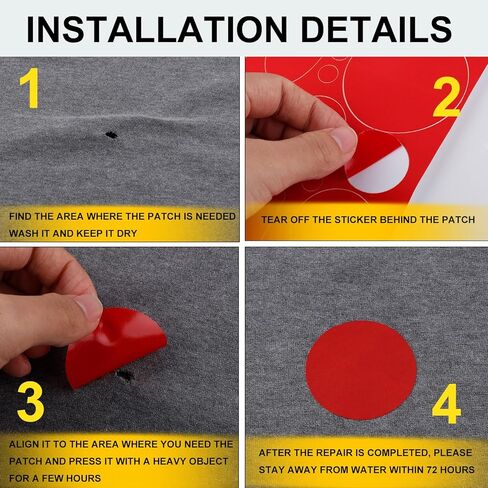 INSTALLATION DETAILS

1

FIND THE AREA WHERE THE PATCH IS NEEDED
WASH IT AND KEEP IT DRY

2

TEAR OFF THE STICKER BEHIND THE PATCH

3

ALIGN IT TO THE AREA WHERE YOU NEED THE PATCH AND PRESS IT WITH A HEAVY OBJECT FOR A FEW HOURS

4

AFTER THE REPAIR IS COMPLETED, PLEASE STAY AWAY FROM WATER WITHIN 72 HOURS