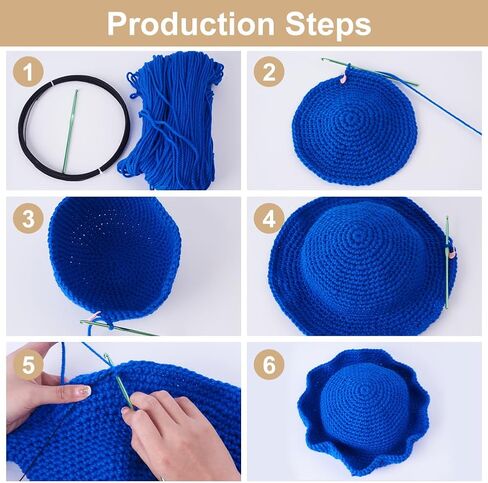 Production Steps

1

2

3

4

5

6