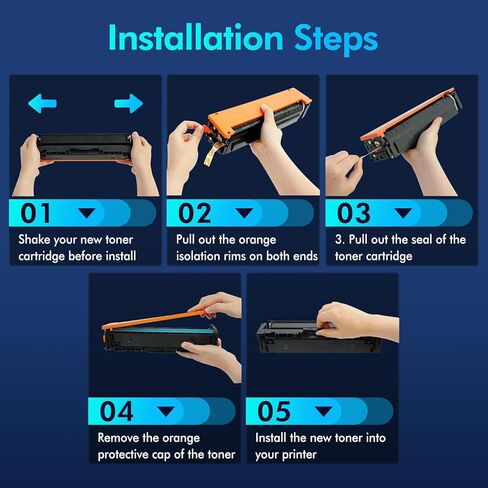 Installation Steps

01
Shake your new toner cartridge before install

02
Pull out the orange isolation rims on both ends

03
3. Pull out the seal of the toner cartridge

04
Remove the orange protective cap of the toner

05
Install the new toner into your printer