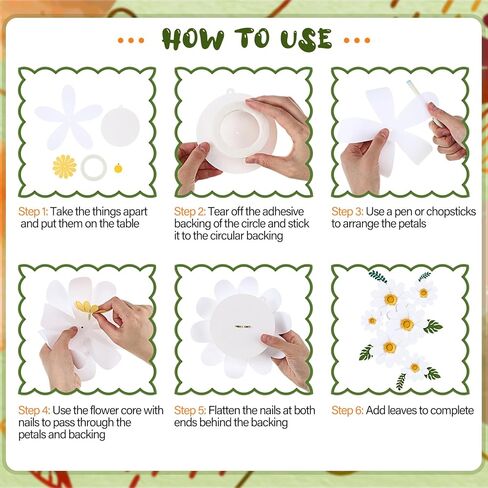 HOW TO USE

Step 1: Take the things apart and put them on the table

Step 2: Tear off the adhesive backing of the circle and stick it to the circular backing

Step 3: Use a pen or chopsticks to arrange the petals

Step 4: Use the flower core with nails to pass through the petals and backing

Step 5: Flatten the nails at both ends behind the backing

Step 6: Add leaves to complete