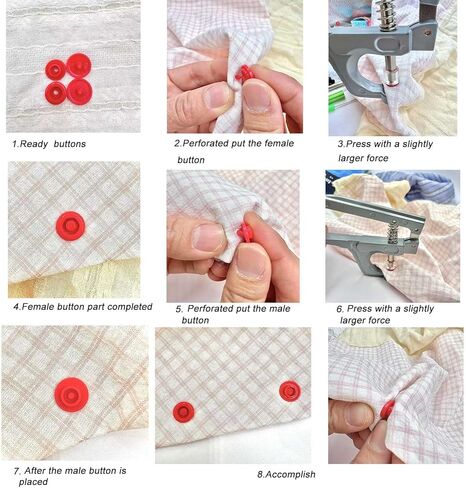 1.Ready buttons

2.Perforated put the female button

3.Press with a slightly larger force

4.Female button part completed

5. Perforated put the male button

6. Press with a slightly larger force

7. After the male button is placed

8.Accomplish