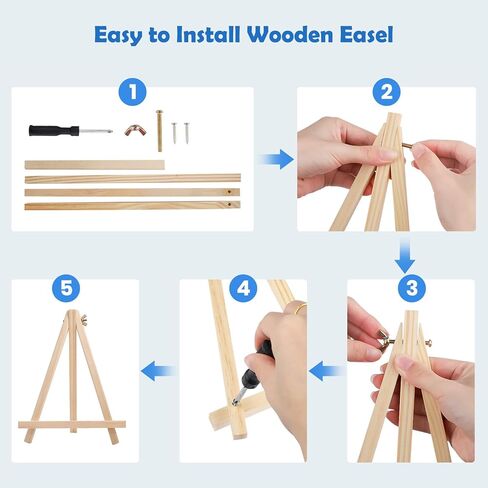 Easy to Install Wooden Easel

1

2

3

4

5