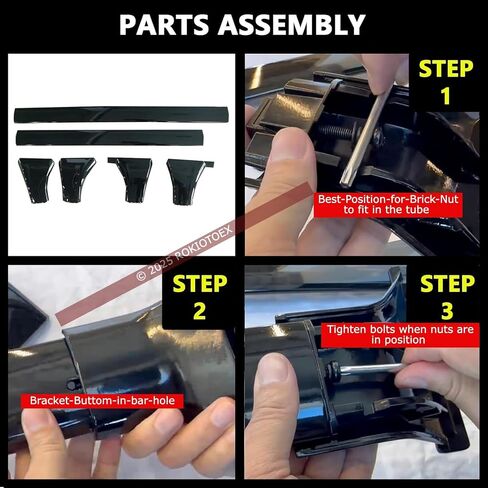 PARTS ASSEMBLY

STEP 1

Best-Position-for-Brick-Nut to fit in the tube

STEP 2

Bracket-Buttom-in-bar-hole

STEP 3

Tighten bolts when nuts are in position

© 2025 ROKIOTOEX