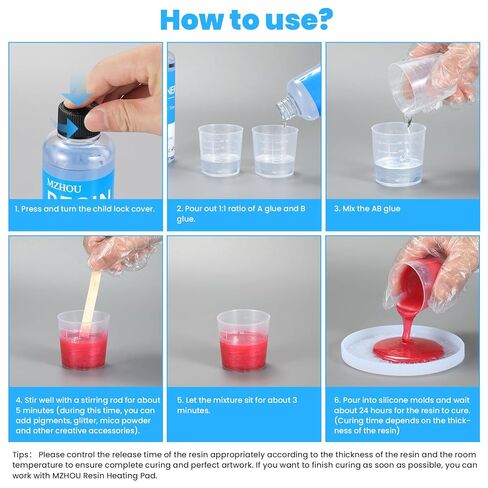 How to use?

MZHOU RESIN

1. Press and turn the child lock cover.

2. Pour out 1:1 ratio of A glue and B glue.

3. Mix the AB glue

4. Stir well with a stirring rod for about 5 minutes (during this time, you can add pigments, glitter, mica powder and other creative accessories).

5. Let the mixture sit for about 3 minutes.

6. Pour into silicone molds and wait about 24 hours for the resin to cure. (Curing time depends on the thickness of the resin)

Tips: Please control the release time of the resin appropriately according to the thickness of the resin and the room temperature to ensure complete curing and perfect artwork. If you want to finish curing as soon as possible, you can work with MZHOU Resin Heating Pad.