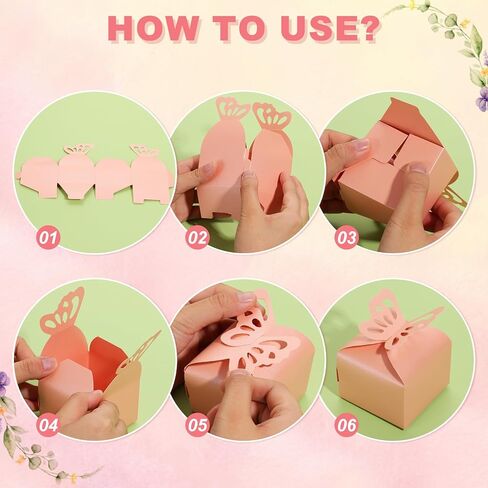 HOW TO USE?

01

02

03

04

05

06