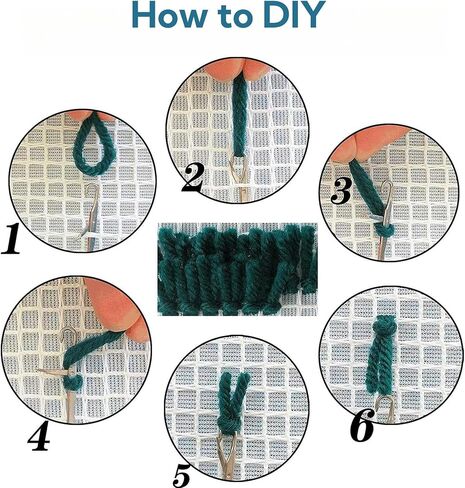 How to DIY

1

2

3

4

5

6