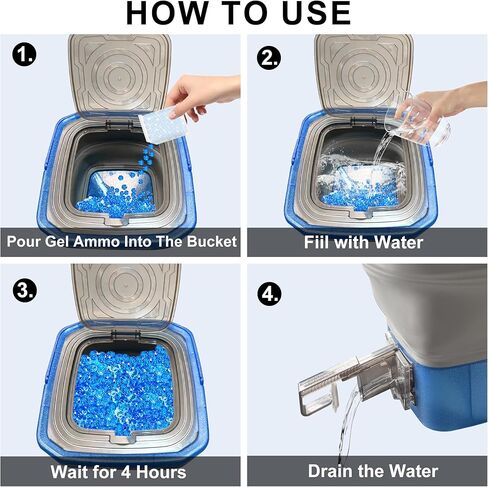 HOW TO USE

1.

Pour Gel Ammo Into The Bucket

2.

Fiil with Water

3.

Wait for 4 Hours

4.

Drain the Water