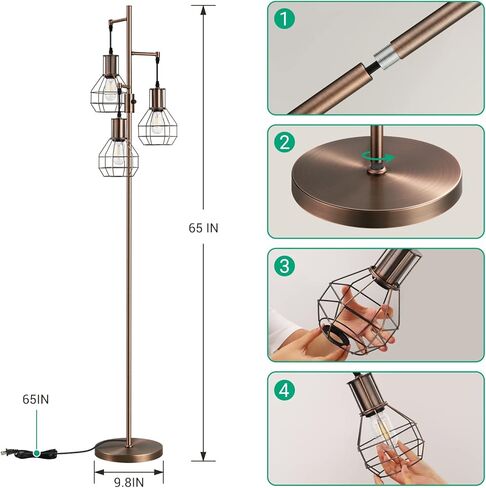 65 IN

65IN

9.8IN

1

2

3

4