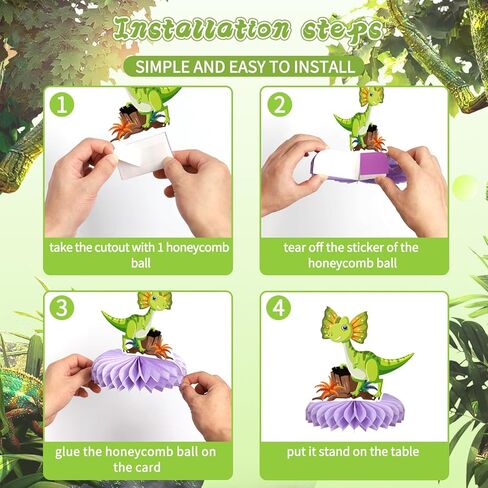 Installation steps

SIMPLE AND EASY TO INSTALL

1

take the cutout with 1 honeycomb ball

2

tear off the sticker of the honeycomb ball

3

glue the honeycomb ball on the card

4

put it stand on the table