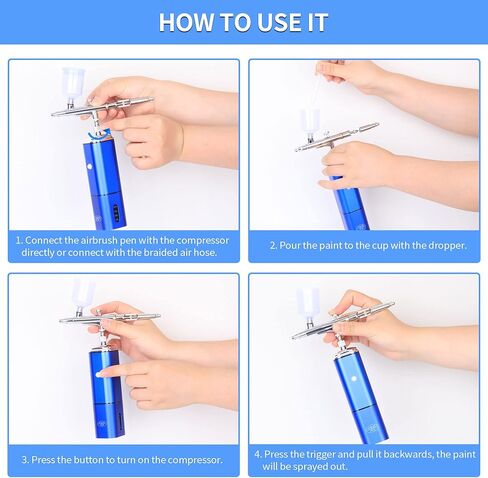 HOW TO USE IT

1. Connect the airbrush pen with the compressor directly or connect with the braided air hose.

2. Pour the paint to the cup with the dropper.

3. Press the button to turn on the compressor.

4. Press the trigger and pull it backwards, the paint will be sprayed out.