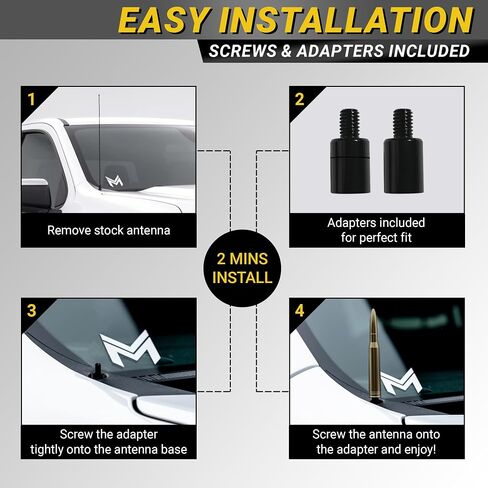 EASY INSTALLATION
SCREWS & ADAPTERS INCLUDED

1
Remove stock antenna

2
Adapters included for perfect fit

2 MINS INSTALL

3
Screw the adapter tightly onto the antenna base

4
Screw the antenna onto the adapter and enjoy!