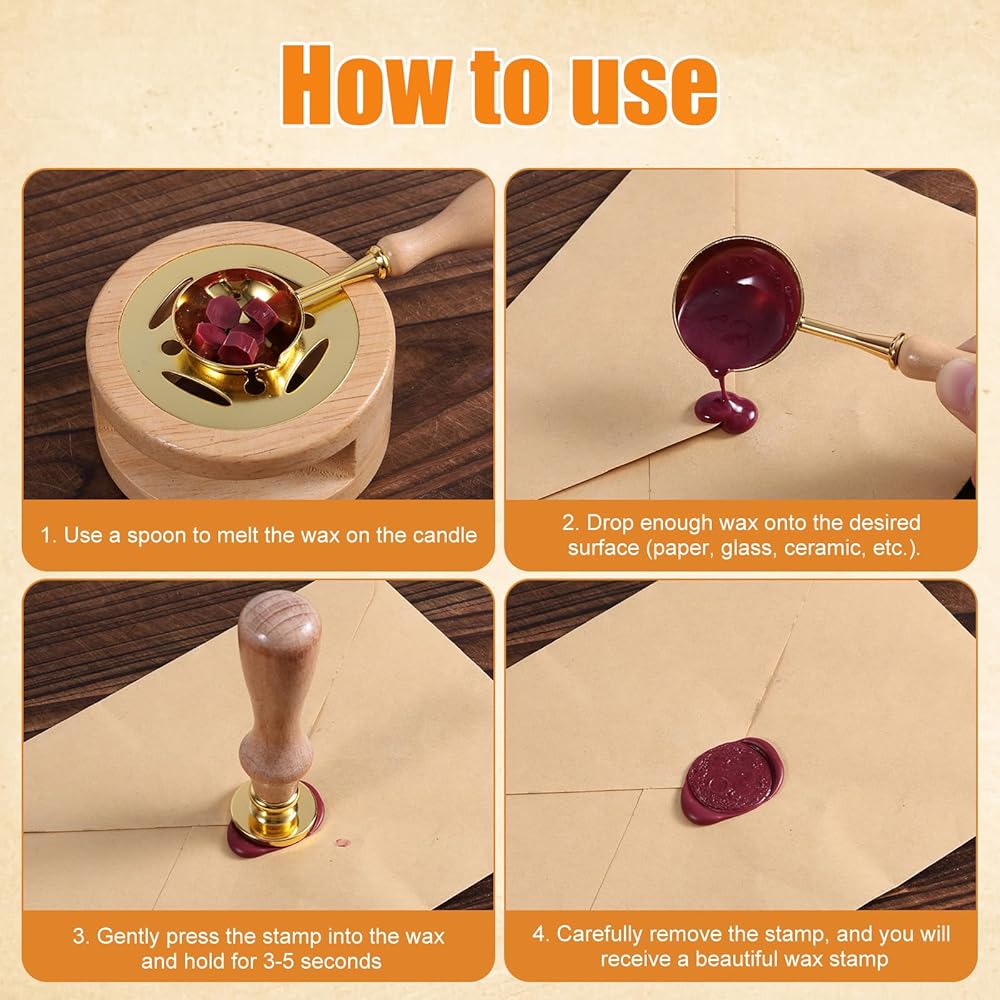 How to use

1. Use a spoon to melt the wax on the candle

2. Drop enough wax onto the desired surface (paper, glass, ceramic, etc.).

3. Gently press the stamp into the wax and hold for 3-5 seconds

4. Carefully remove the stamp, and you will receive a beautiful wax stamp