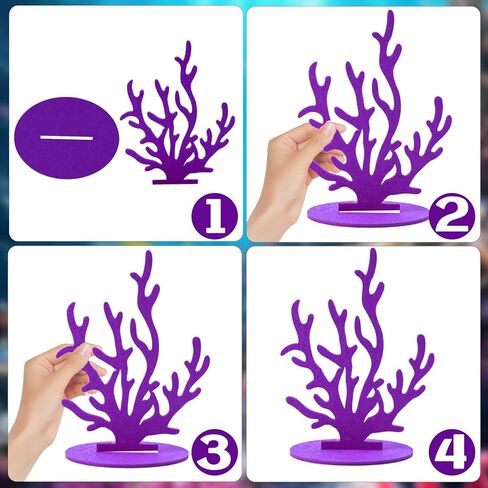 1

2

3

4