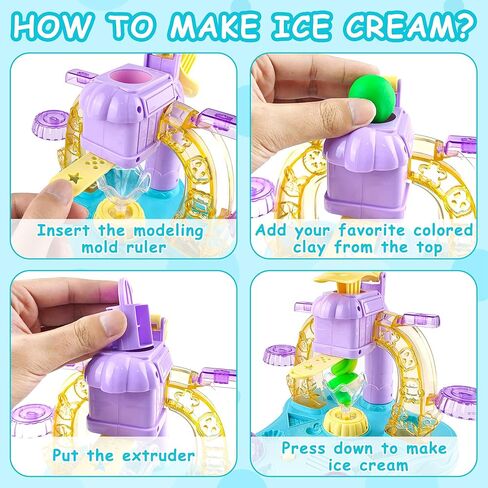 HOW TO MAKE ICE CREAM?

Insert the modeling mold ruler

Add your favorite colored clay from the top

Put the extruder

Press down to make ice cream