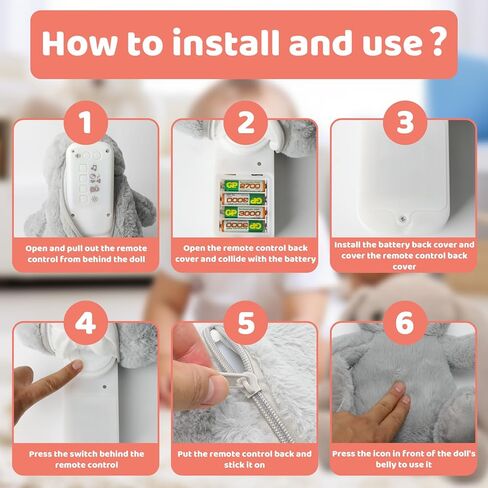 How to install and use ?

1

Open and pull out the remote control from behind the doll

2

GP 2700
GP 3000
GP 3000
GP 3000

Open the remote control back cover and collide with the battery

3

Install the battery back cover and cover the remote control back cover

4

Press the switch behind the remote control

5

Put the remote control back and stick it on

6

Press the icon in front of the doll's belly to use it